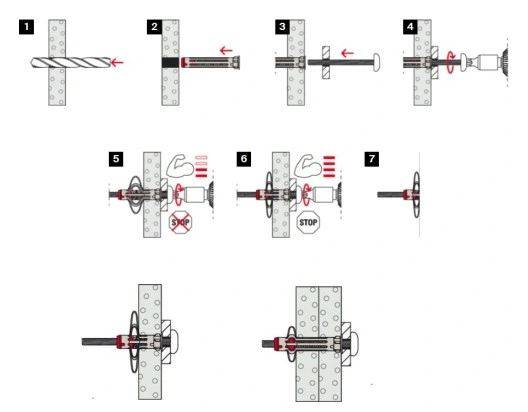 1

2

3

4

5

STOP

6

STOP

7