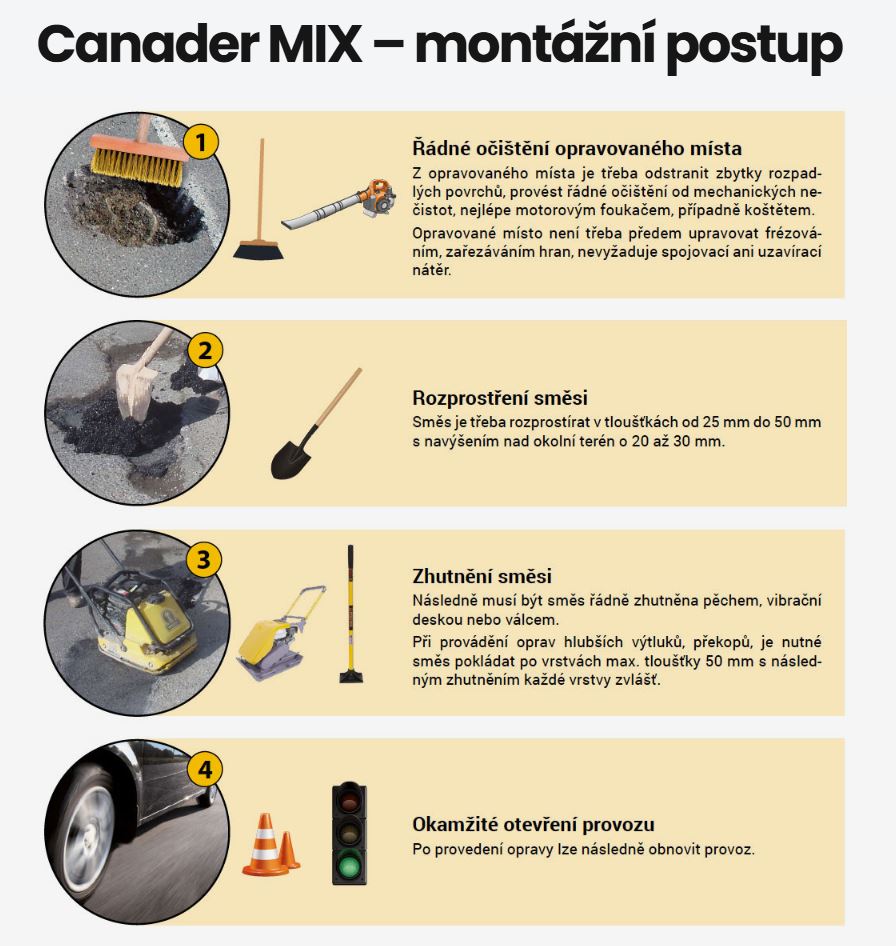 Canader MIX – montážní postup

1

Řádné očištění opravovaného místa

Z opravovaného místa je třeba odstranit zbytky rozpadlých povrchů, provést řádné očištění od mechanických nečistot, nejlépe motorovým foukačem, případně koštětem.

Opravované místo není třeba předem upravovat frézováním, zařezáváním hran, nevyžaduje spojovací ani uzavírací nátěr.

2

Rozprostření směsi

Směs je třeba rozprostírat v tloušťkách od 25 mm do 50 mm s navýšením nad okolní terén o 20 až 30 mm.

3

Zhutnění směsi

Následně musí být směs řádně zhutněna pěchem, vibrační deskou nebo válcem.

Při provádění oprav hlubších výtluků, překopů, je nutné směs pokládat po vrstvách max. tloušťky 50 mm s následným zhutněním každé vrstvy zvlášť.

4

Okamžité otevření provozu

Po provedení opravy lze následně obnovit provoz.